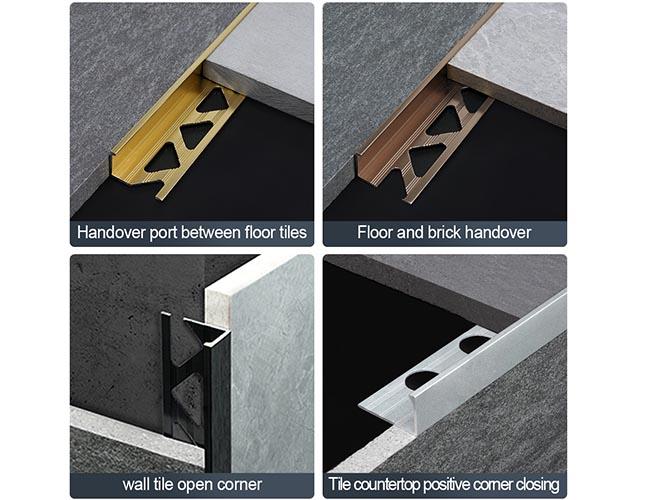 Handover port between floor tiles

Floor and brick handover

wall tile open corner

Tile countertop positive corner closing